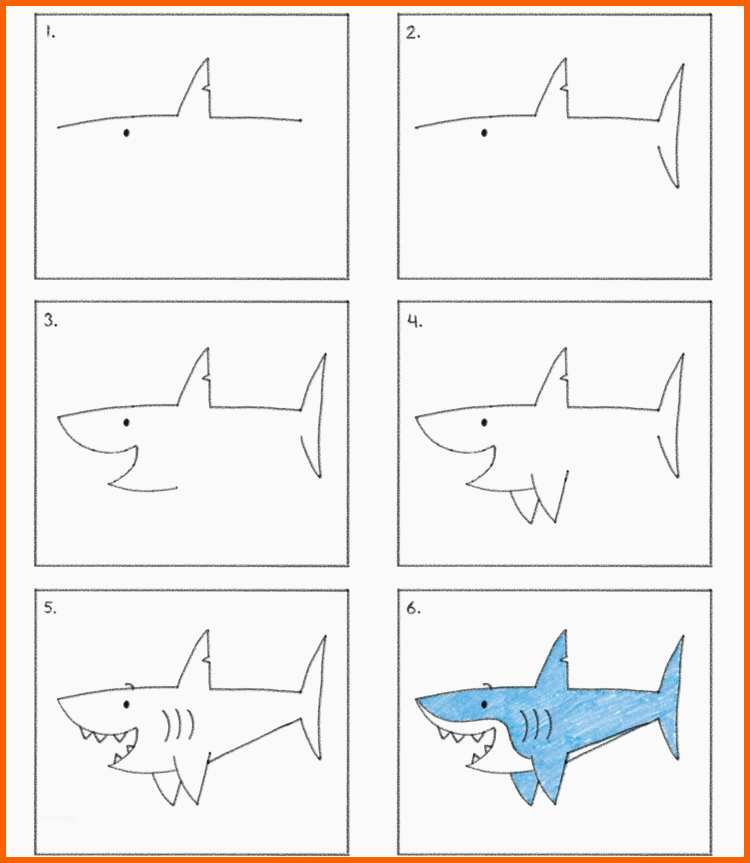 1.

2.

3.

4.

5.

6.