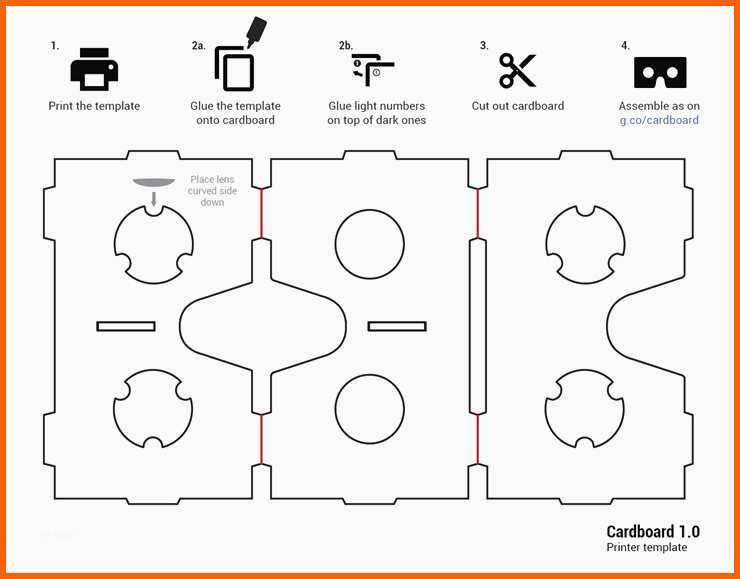 1.
Print the template

2a.
Glue the template onto cardboard

2b.
Glue light numbers on top of dark ones

3.
Cut out cardboard

4.
Assemble as on g.co/cardboard

Place lens curved side down

Cardboard 1.0
Printer template