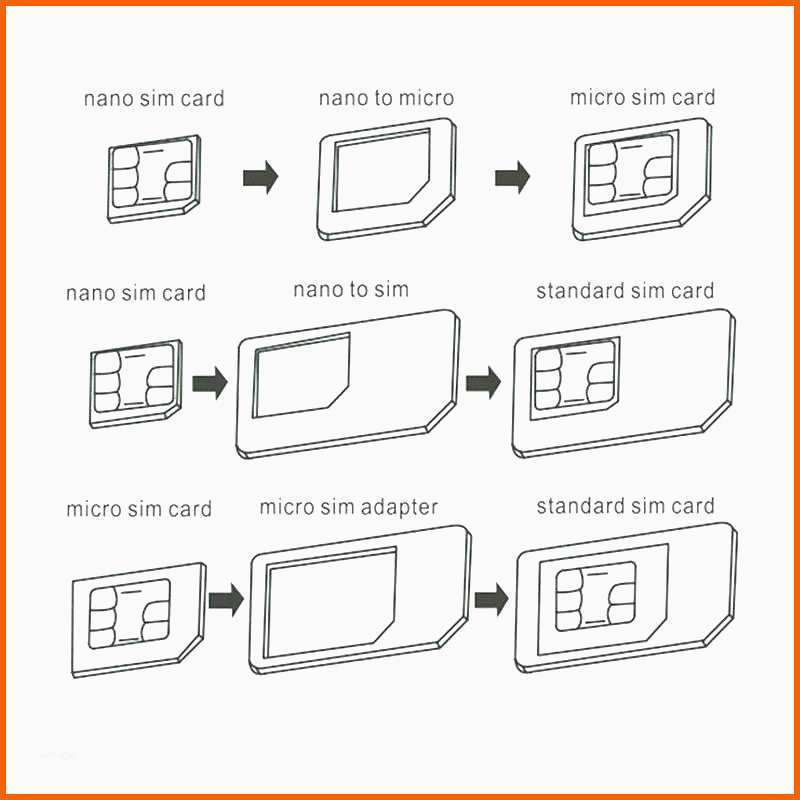 nano sim card

nano to micro

micro sim card

nano sim card

nano to sim

standard sim card

micro sim card

micro sim adapter

standard sim card