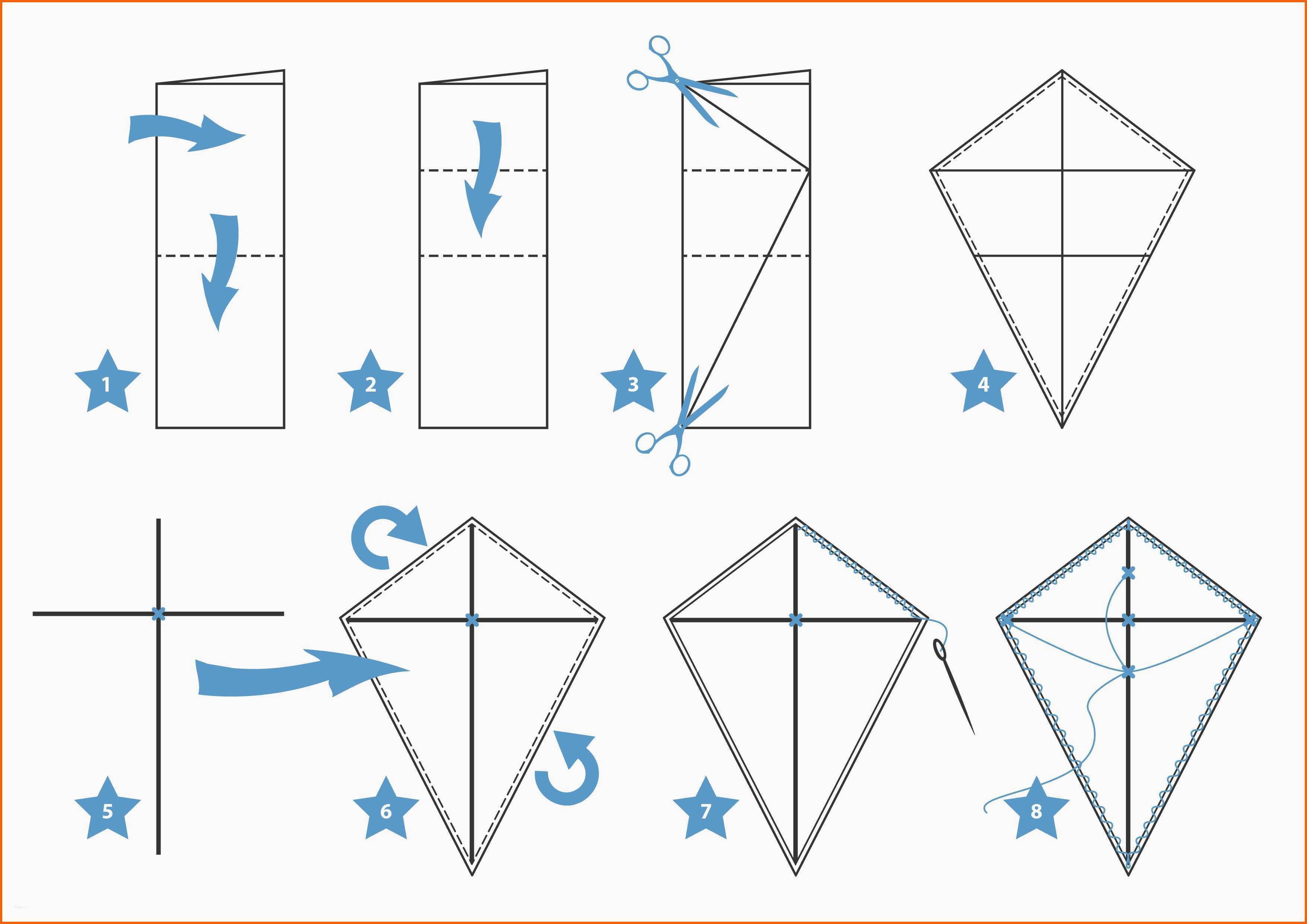 1
2
3
4
5
6
7
8