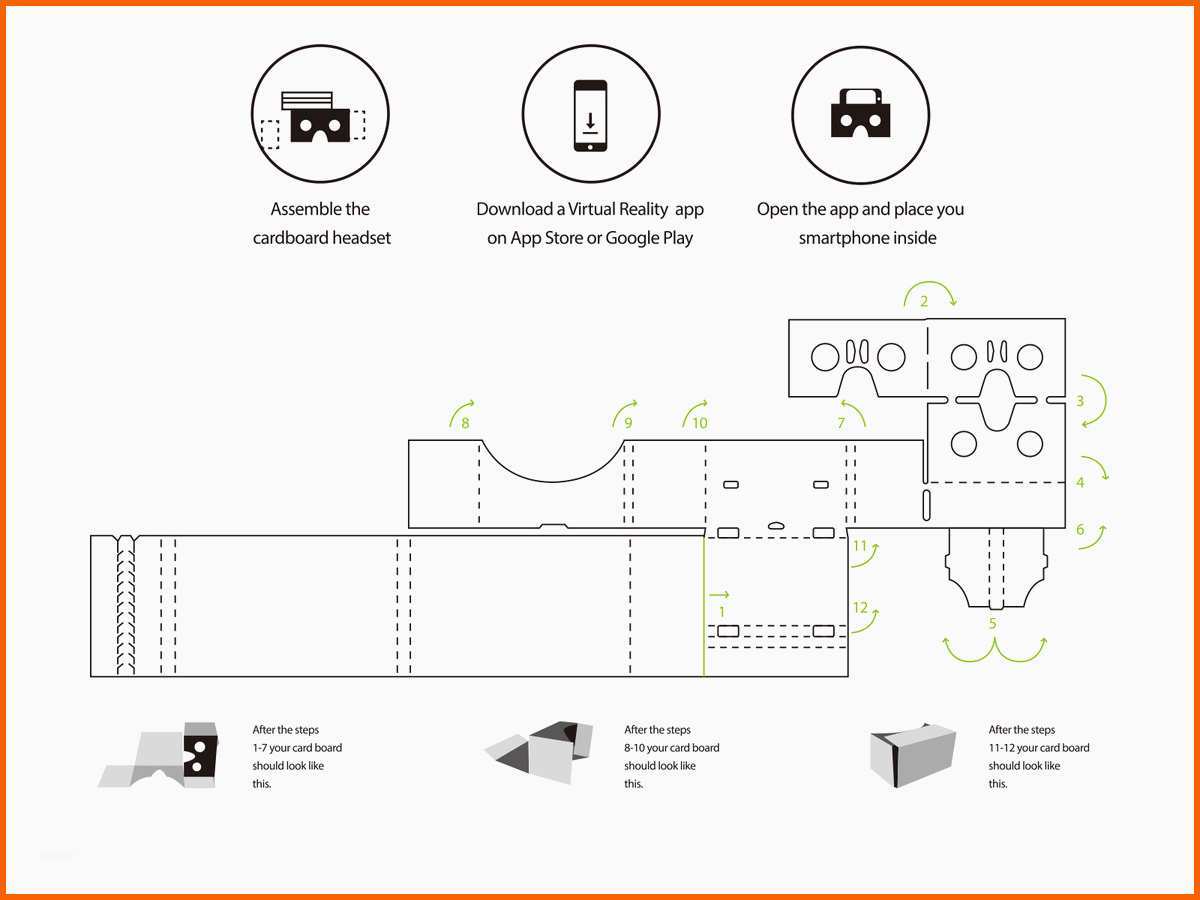 Assemble the cardboard headset

Download a Virtual Reality app on App Store or Google Play

Open the app and place you smartphone inside

2

3

8

9

10

7

4

6

11

1

12

5

After the steps 1-7 your card board should look like this.

After the steps 8-10 your card board should look like this.

After the steps 11-12 your card board should look like this.